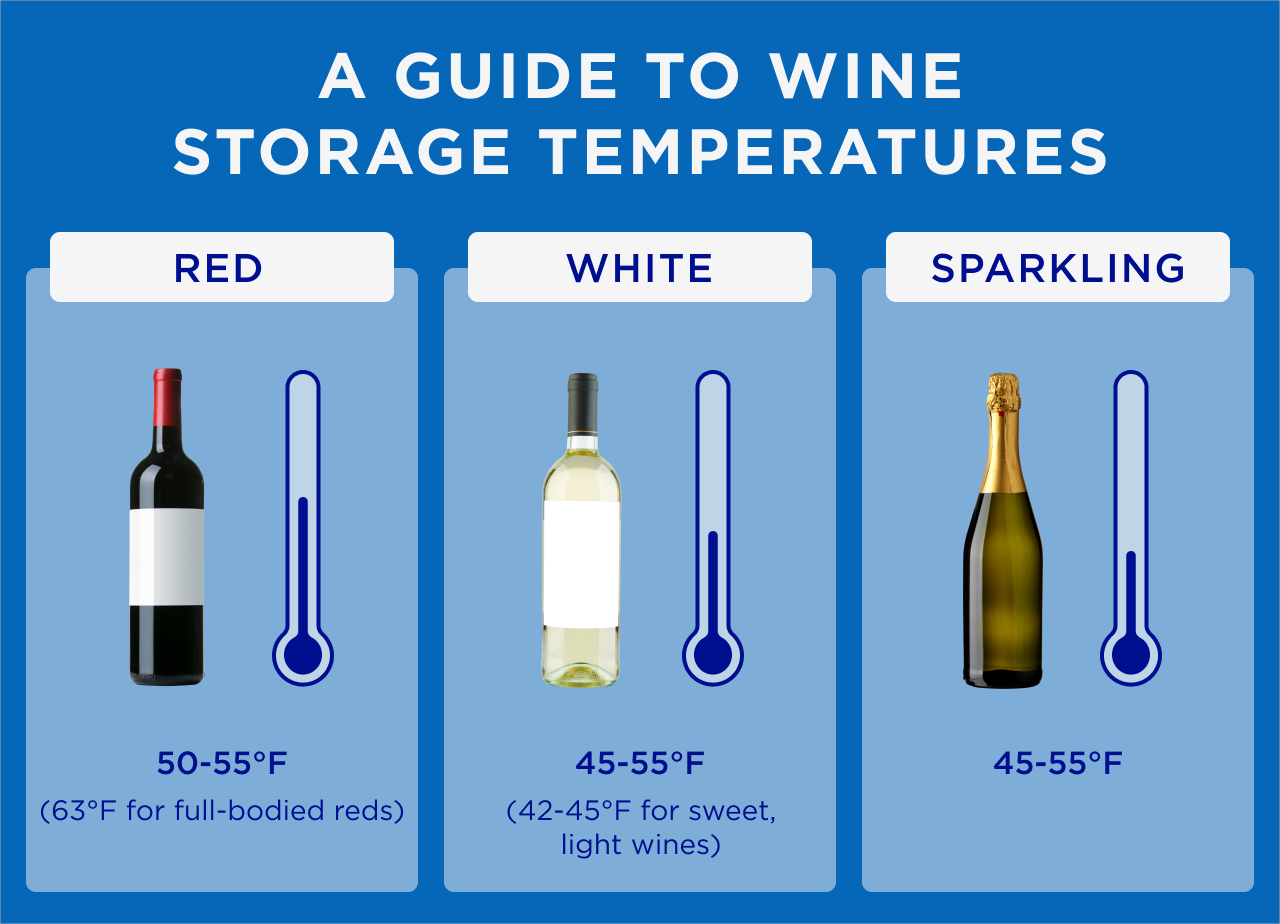 A GUIDE TO WINE STORAGE TEMPERATURES

RED

50-55°F
(63°F for full-bodied reds)

WHITE

45-55°F
(42-45°F for sweet, light wines)

SPARKLING

45-55°F